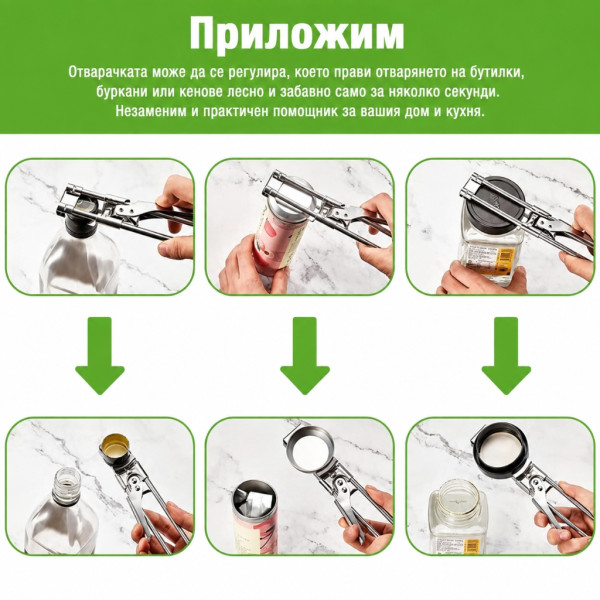 Приложим

Отварачката може да се регулира, което прави отварянето на бутилки, буркани или кенове лесно и забавно само за няколко секунди. Незаменим и практичен помощник за вашия дом и кухня.