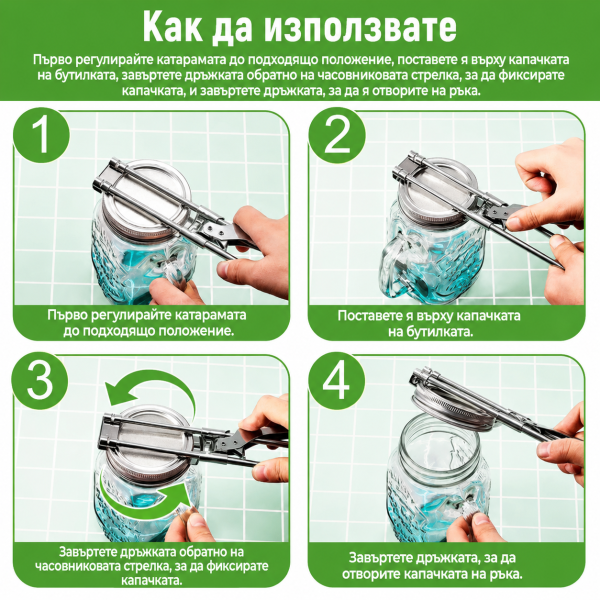 Как да използвате

Първо регулирайте катарамата до подходящо положение, поставете я върху капачката на бутилката, завъртете дръжката обратно на часовниковата стрелка, за да фиксирате капачката, и завъртете дръжката, за да я отворите на ръка.

1

Първо регулирайте катарамата до подходящо положение.

2

Поставете я върху капачката на бутилката.

3

Завъртете дръжката обратно на часовниковата стрелка, за да фиксирате капачката.

4

Завъртете дръжката, за да отворите капачката на ръка.