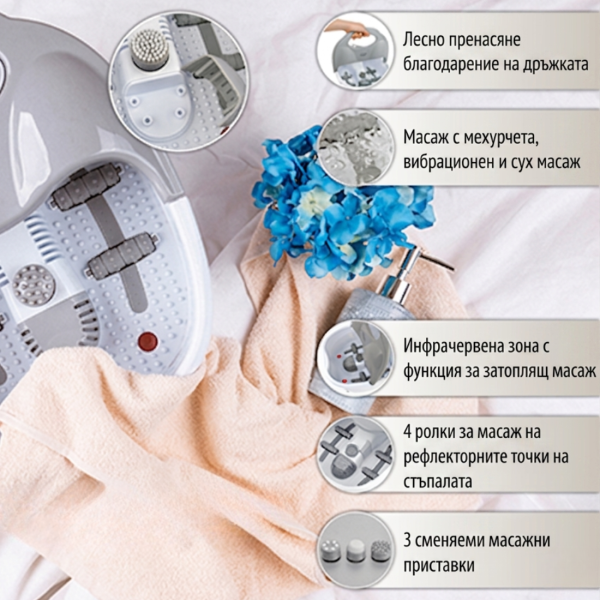 Лесно пренасяне благодарение на дръжката

Масаж с мехурчета, вибрационен и сух масаж

Инфрачервена зона с функция за затоплящ масаж

4 ролки за масаж на рефлекторните точки на стъпалата

3 сменяеми масажни приставки