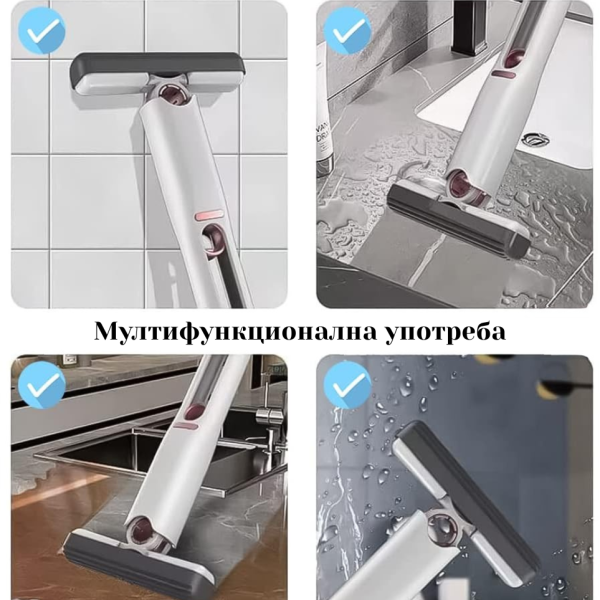 Мултифункционална употреба