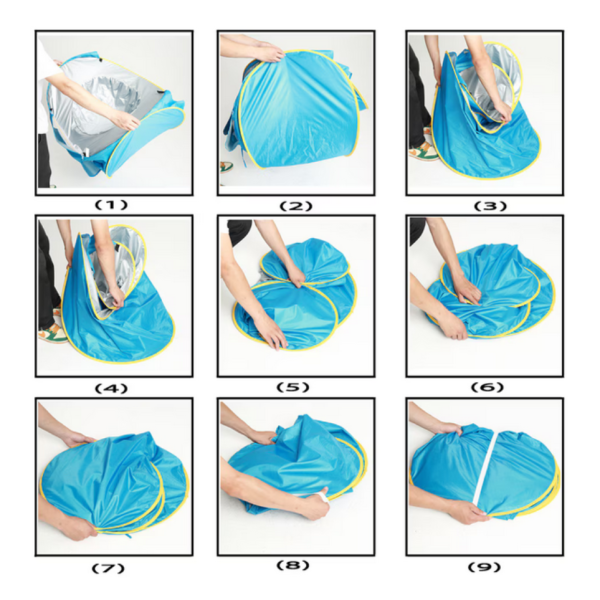 (1)

(2)

(3)

(4)

(5)

(6)

(7)

(8)

(9)