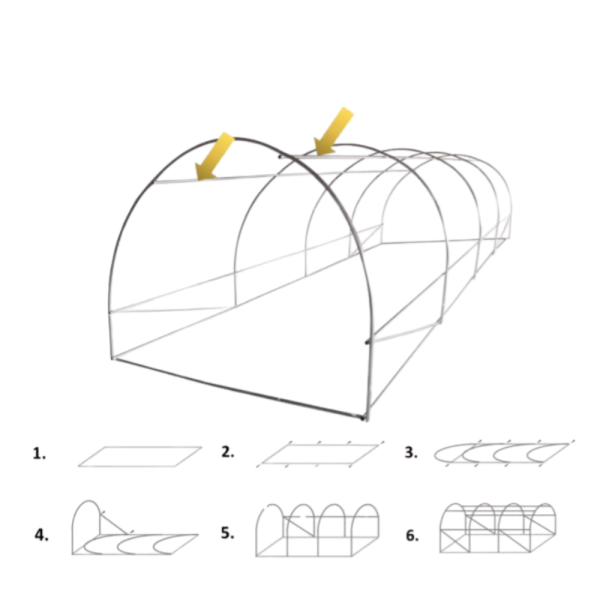 1.

2.

3.

4.

5.

6.