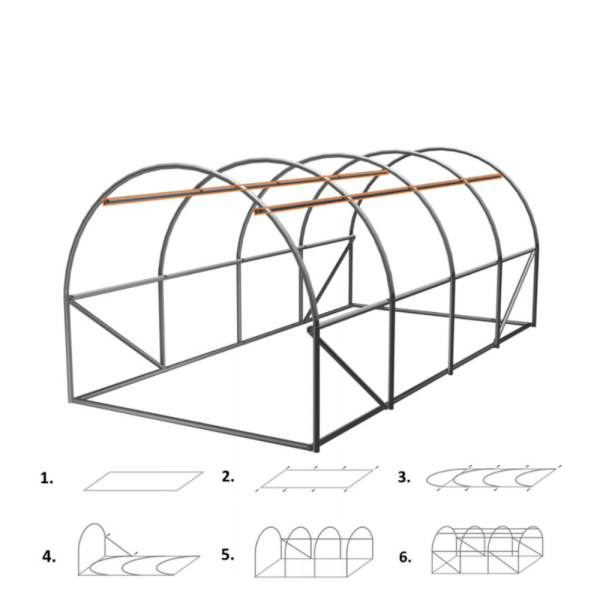 1.

2.

3.

4.

5.

6.