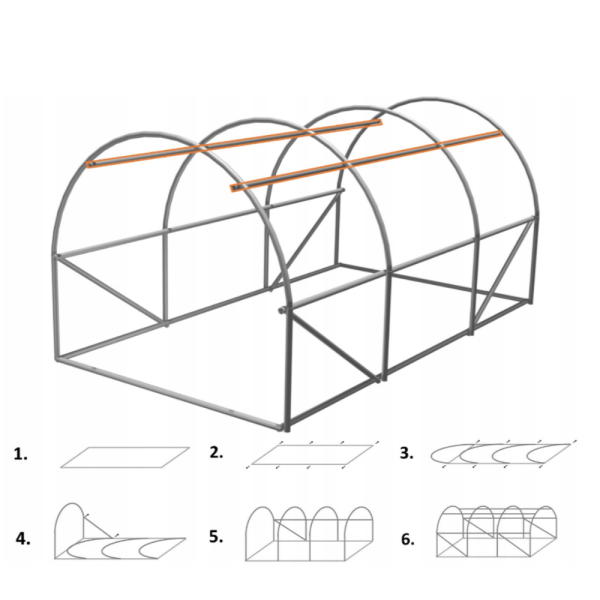 1.

2.

3.

4.

5.

6.