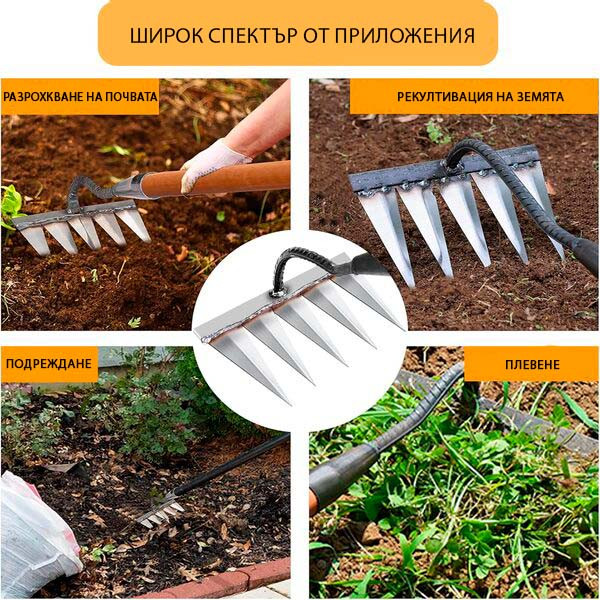 ШИРОК СПЕКТЪР ОТ ПРИЛОЖЕНИЯ

РАЗРОХКВАНЕ НА ПОЧВАТА

РЕКУЛТИВАЦИЯ НА ЗЕМЯТА

ПОДРЕЖДАНЕ

ПЛЕВЕНЕ