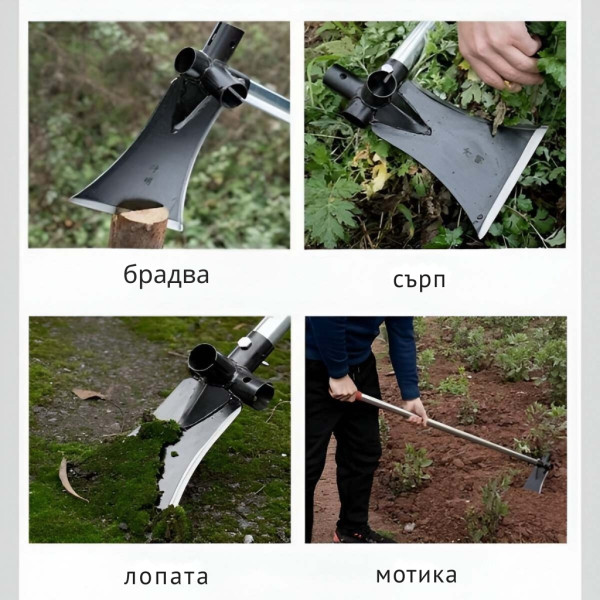 брадва

сърп

лопата

мотика