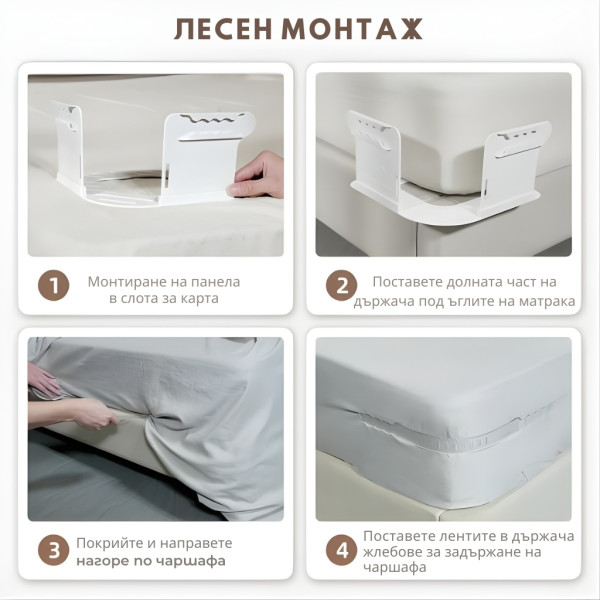 ЛЕСЕН МОНТАЖ

1 Монтиране на панела в слота за карта

2 Поставете долната част на държача под ъглите на матрака

3 Покрийте и направете нагоре по чаршафа

4 Поставете лентите в държача жлебове за задържане на чаршафа