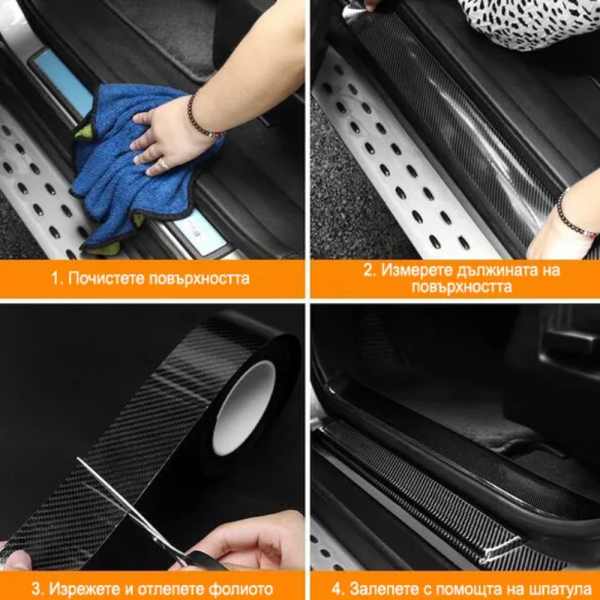 1. Почистете повърхността

2. Измерете дължината на повърхността

3. Изрежете и отлепете фолиото

4. Залепете с помощта на шпатула