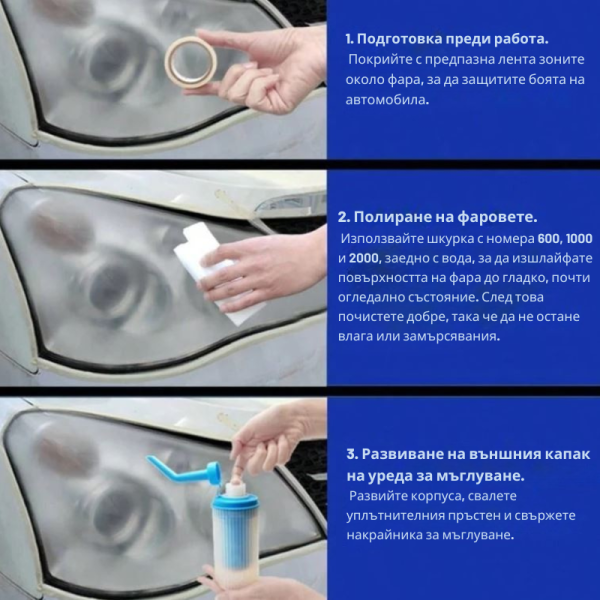 1. Подготовка преди работа.
Покрийте с предпазна лента зоните около фара, за да защитите боята на автомобила.

2. Полиране на фаровете.
Използвайте шкурка с номера 600, 1000 и 2000, заедно с вода, за да изшлайфате повърхността на фара до гладко, почти огледално състояние. След това почистете добре, така че да не остане влага или замърсявания.

3. Развиване на външния капак на уреда за мъглуване.
Развийте корпуса, свалете уплътнителния пръстен и свържете накрайника за мъглуване.