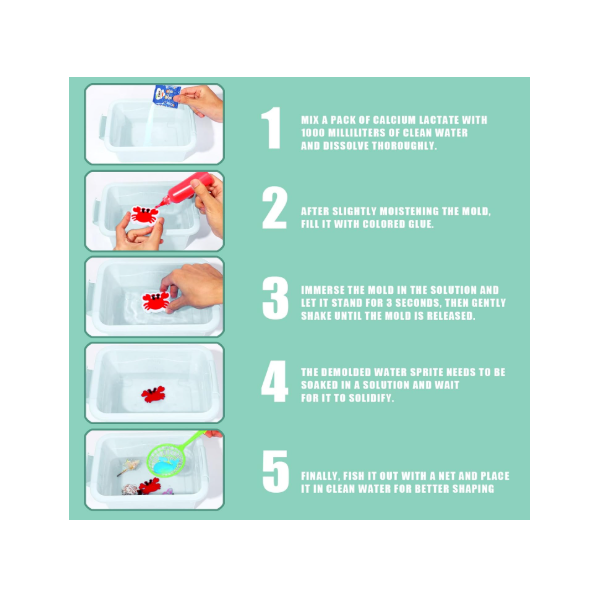 1
MIX A PACK OF CALCIUM LACTATE WITH 1000 MILLILITERS OF CLEAN WATER AND DISSOLVE THOROUGHLY.

2
AFTER SLIGHTLY MOISTENING THE MOLD, FILL IT WITH COLORED GLUE.

3
IMMERSE THE MOLD IN THE SOLUTION AND LET IT STAND FOR 3 SECONDS, THEN GENTLY SHAKE UNTIL THE MOLD IS RELEASED.

4
THE DEMOLDED WATER SPRITE NEEDS TO BE SOAKED IN A SOLUTION AND WAIT FOR IT TO SOLIDIFY.

5
FINALLY, FISH IT OUT WITH A NET AND PLACE IT IN CLEAN WATER FOR BETTER SHAPING